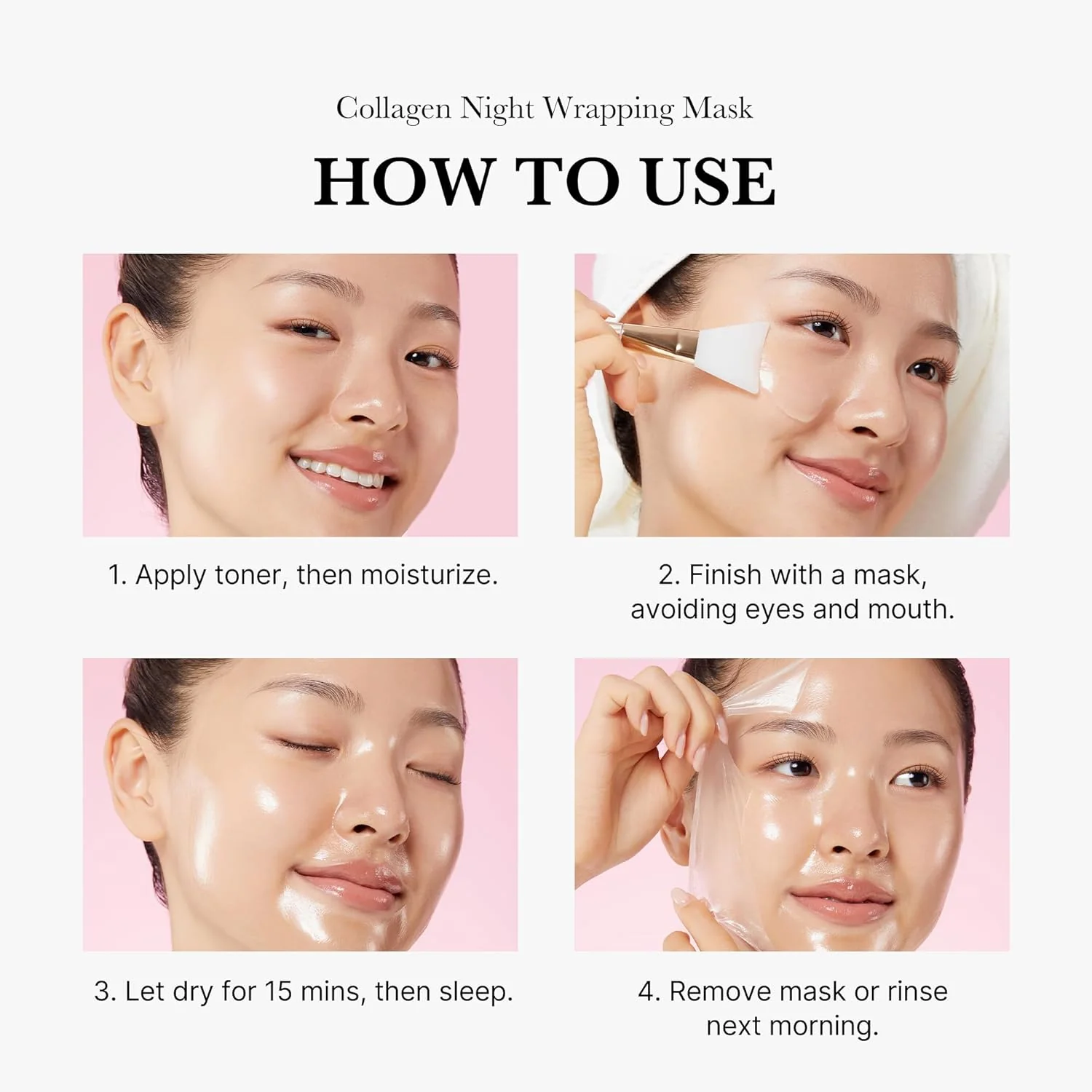 Collagen Night Wrapping Mask

HOW TO USE

1. Apply toner, then moisturize.

2. Finish with a mask, avoiding eyes and mouth.

3. Let dry for 15 mins, then sleep.

4. Remove mask or rinse next morning.